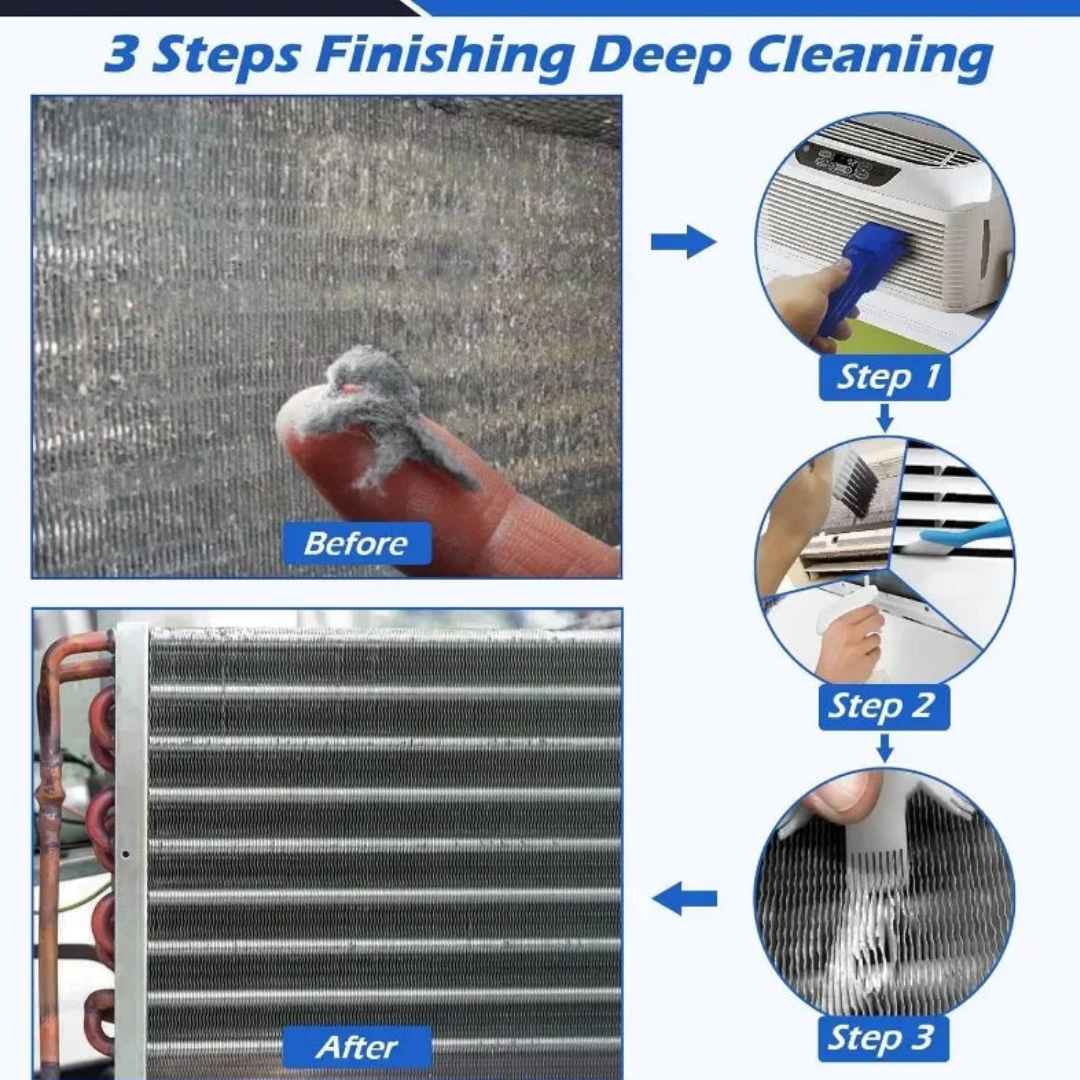 3 Steps Finishing Deep Cleaning

Before

Step 1

Step 2

Step 3

After